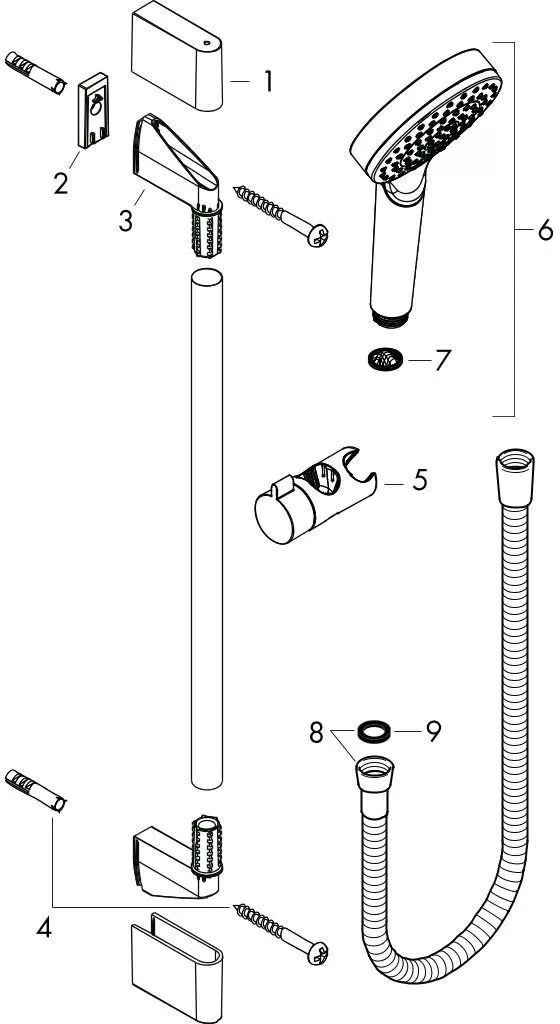 1
2
3
6
7
5
8
9
4