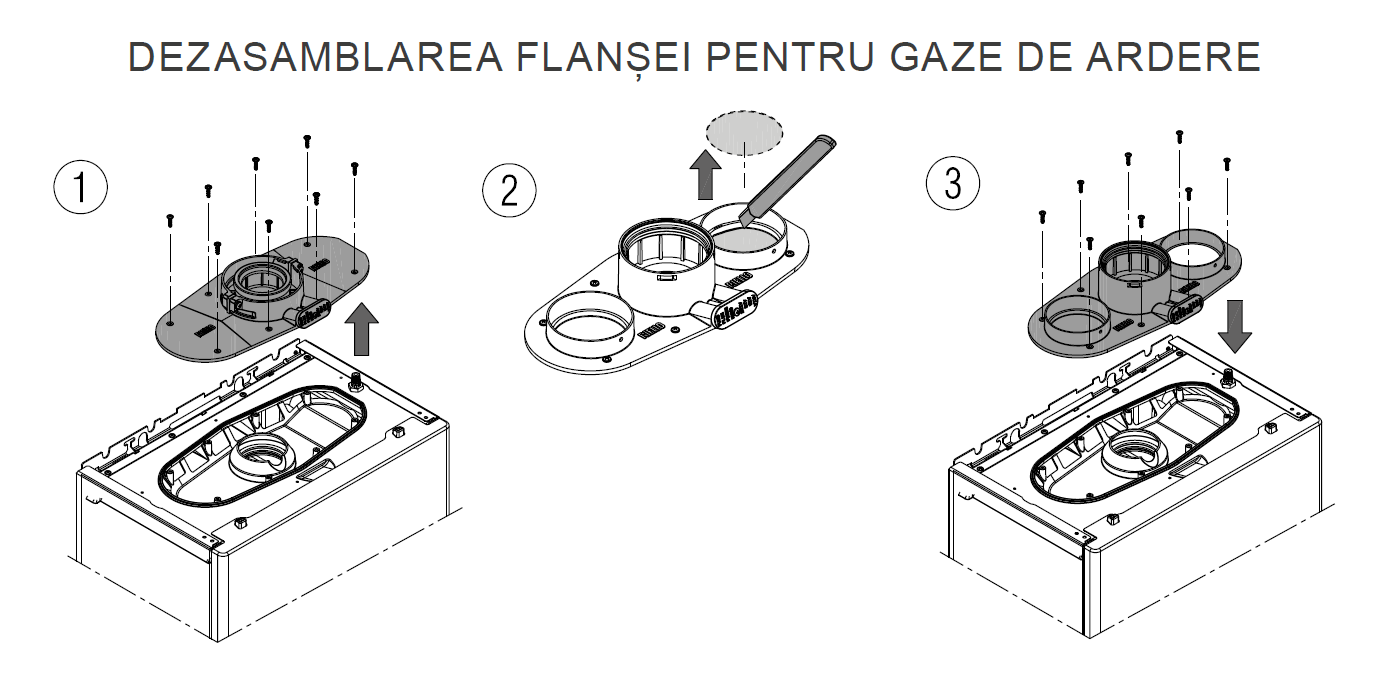 DEZASAMBLAREA FLANȘEI PENTRU GAZE DE ARDERE

1

2

3