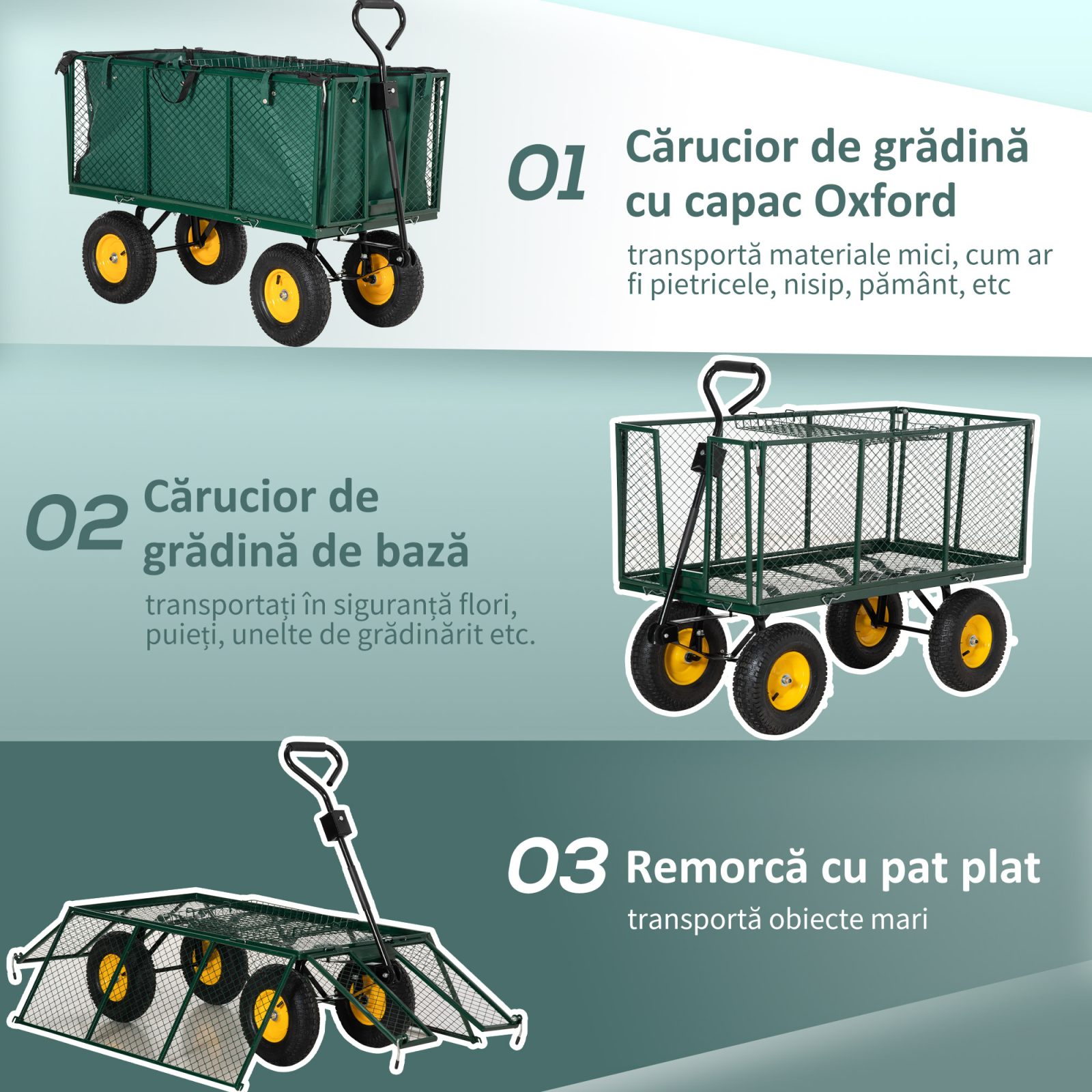 01 Cărucior de grădină cu capac Oxford

transportă materiale mici, cum ar fi pietricele, nisip, pământ, etc

02 Cărucior de grădină de bază

transportați în siguranță flori, puieți, unelte de grădinărit etc.

03 Remorcă cu pat plat

transportă obiecte mari