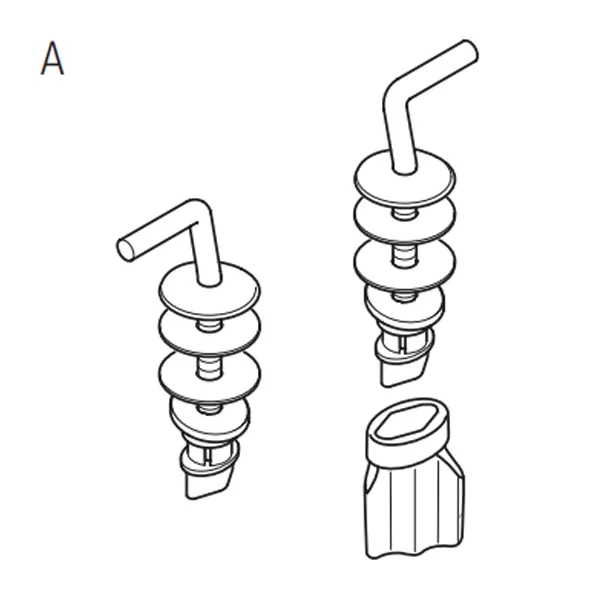 A