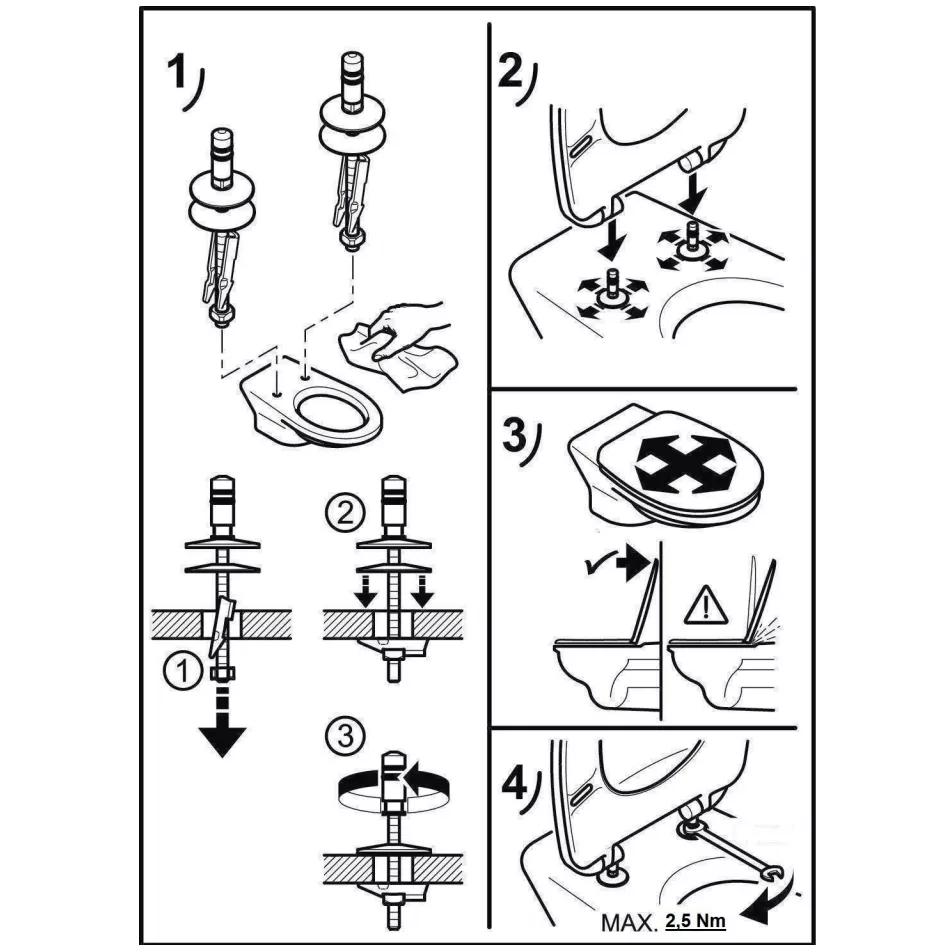 1)

1

2

3

2)

3)

4)

MAX. 2,5 Nm