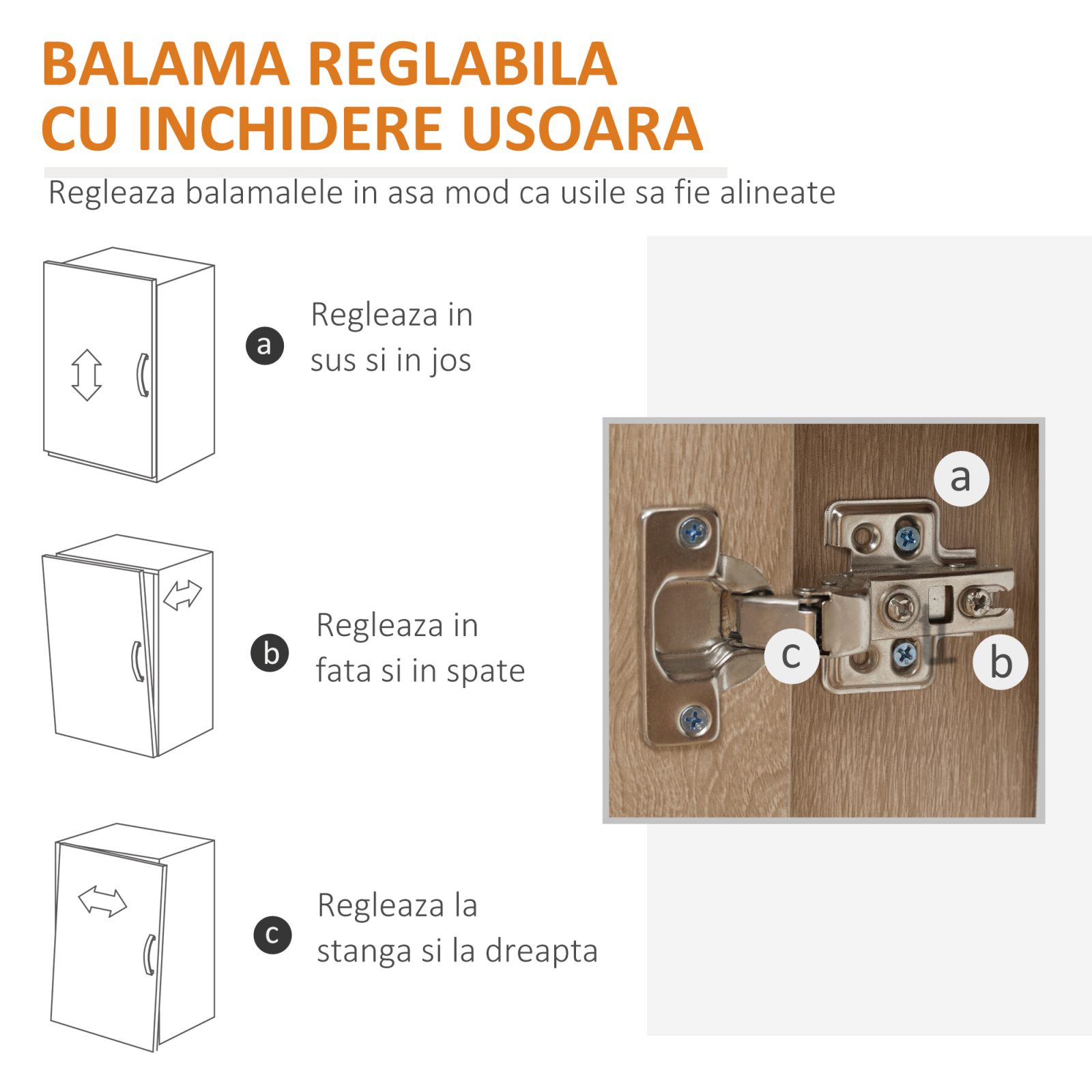 BALAMA REGLABILA CU INCHIDERE USOARA

Regleaza balamalele in asa mod ca usile sa fie alineate

a Regleaza in sus si in jos

b Regleaza in fata si in spate

c Regleaza la stanga si la dreapta

a

c

b