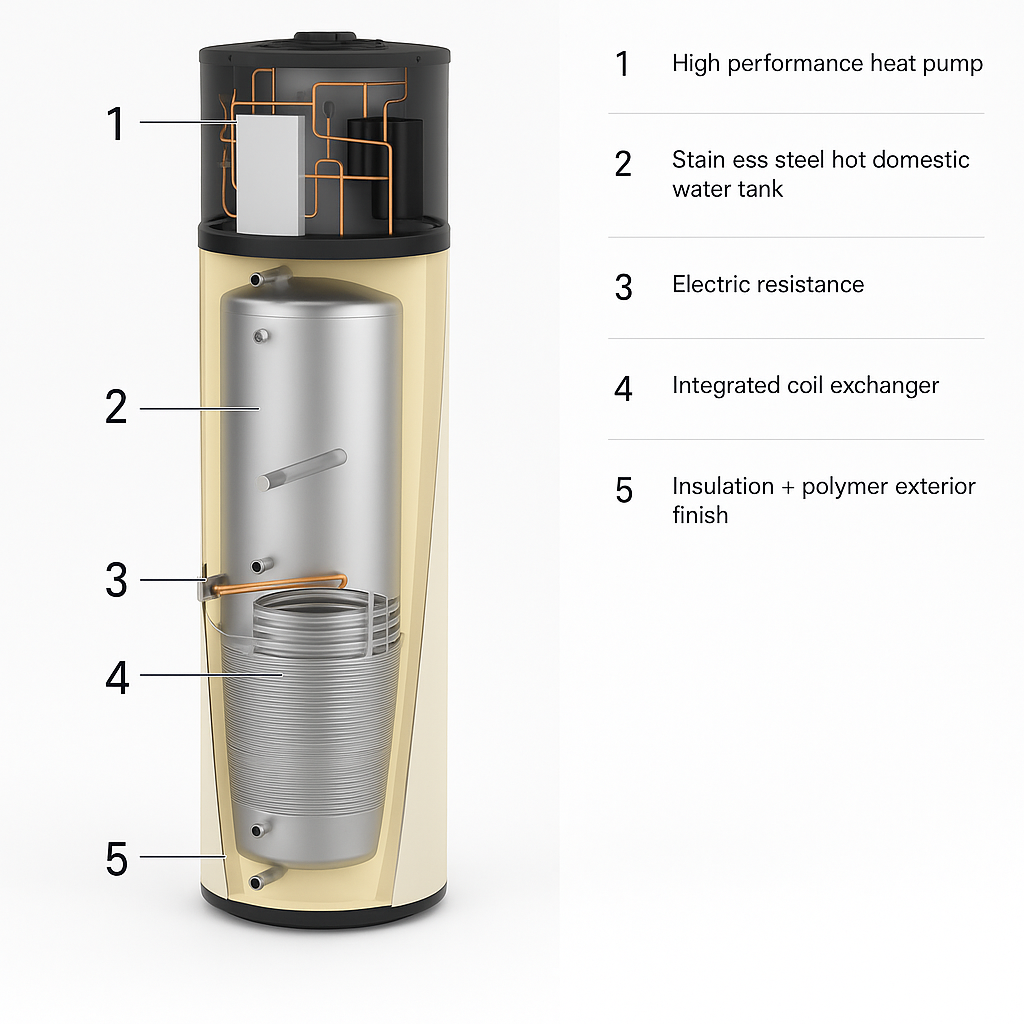 1

2

3

4

5

1 High performance heat pump

2 Stain ess steel hot domestic water tank

3 Electric resistance

4 Integrated coil exchanger

5 Insulation + polymer exterior finish