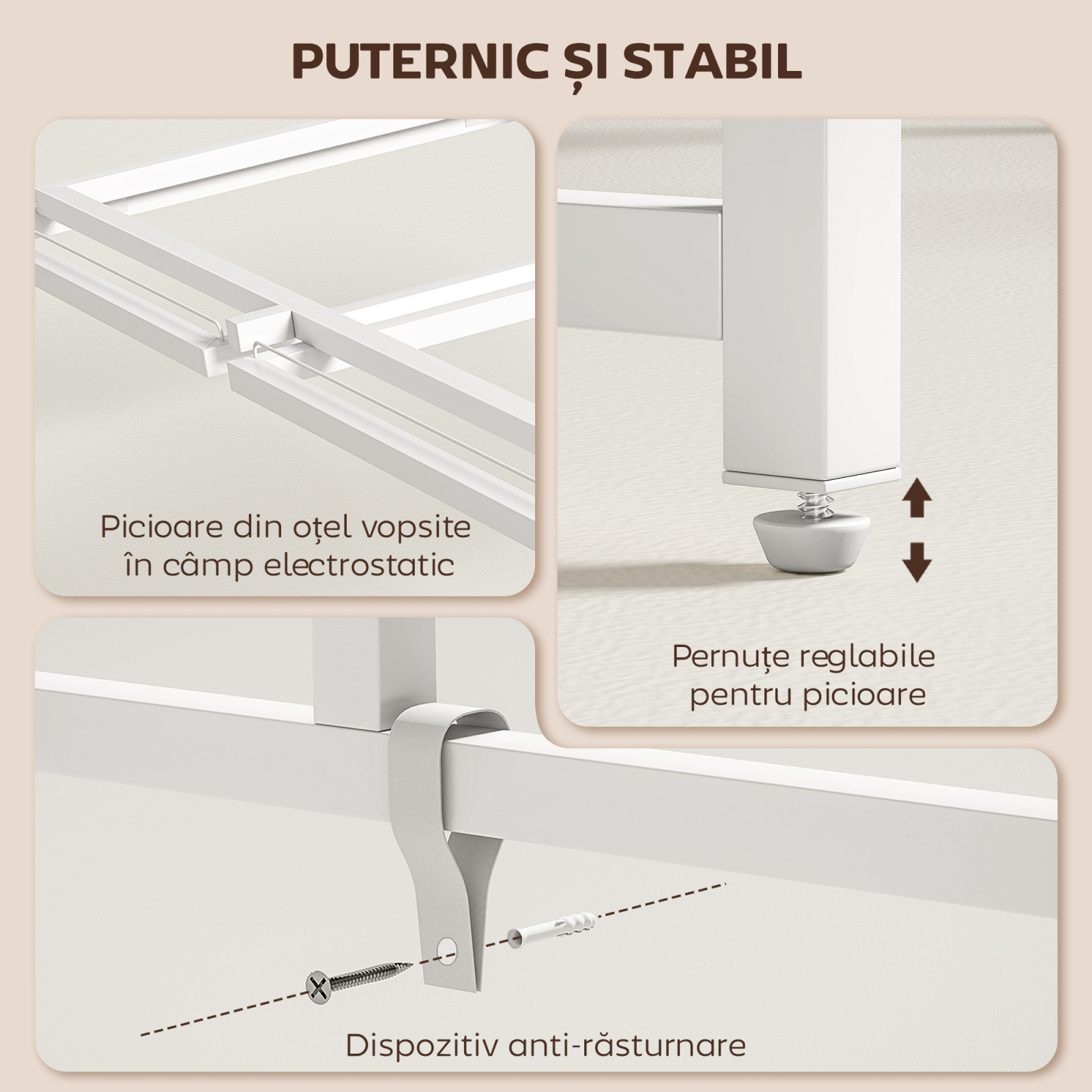 PUTERNIC ȘI STABIL

Picioare din oțel vopsite în câmp electrostatic

Pernuțe reglabile pentru picioare

Dispozitiv anti-răsturnare