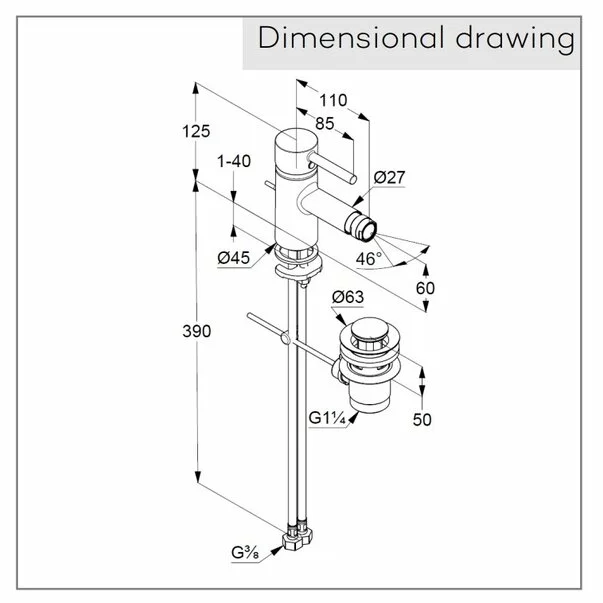 Dimensional drawing

110

85

125

1-40

Ø27

Ø45

46°

60

Ø63

390

50

G1¼

G⅜