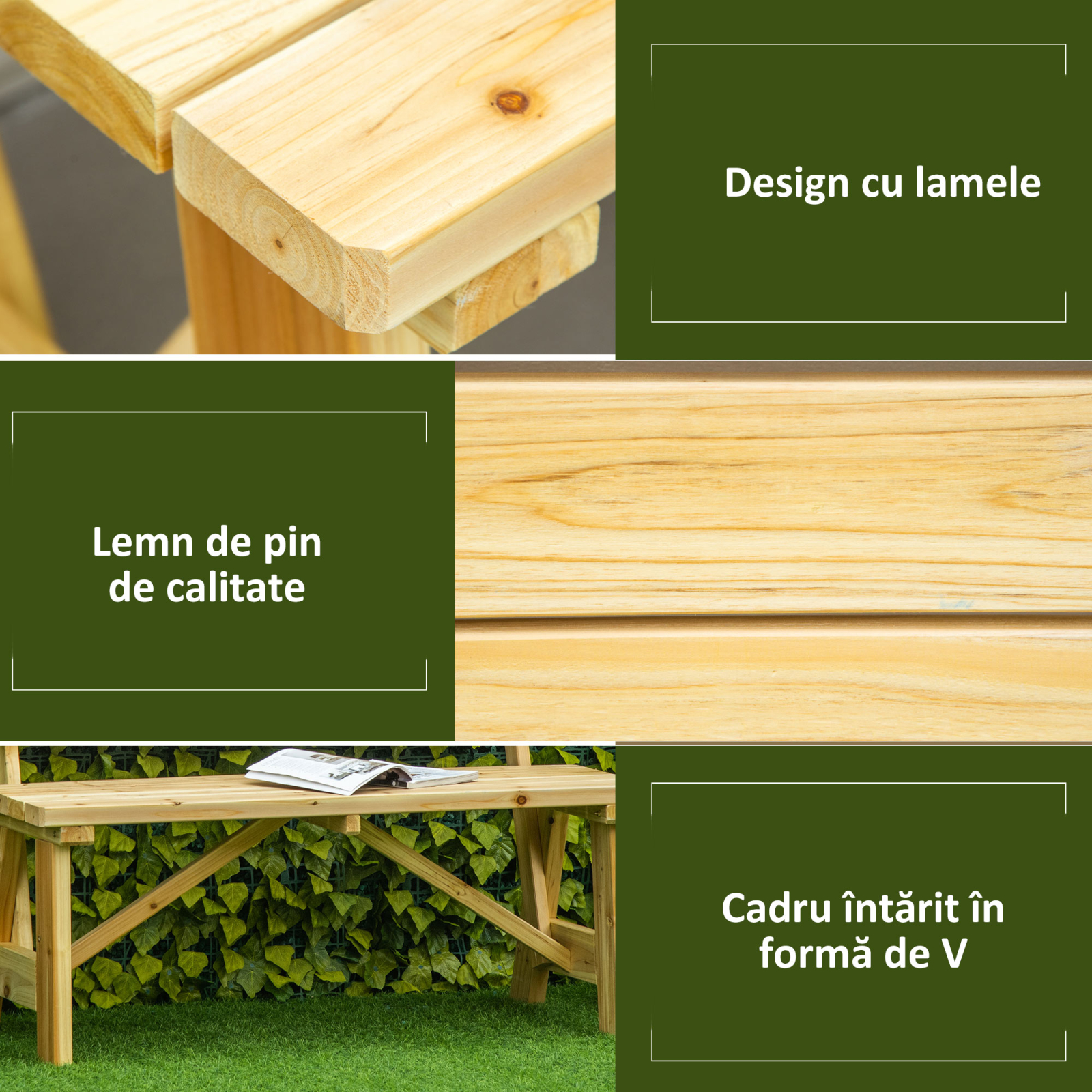 Design cu lamele

Lemn de pin de calitate

Cadru întărit în formă de V