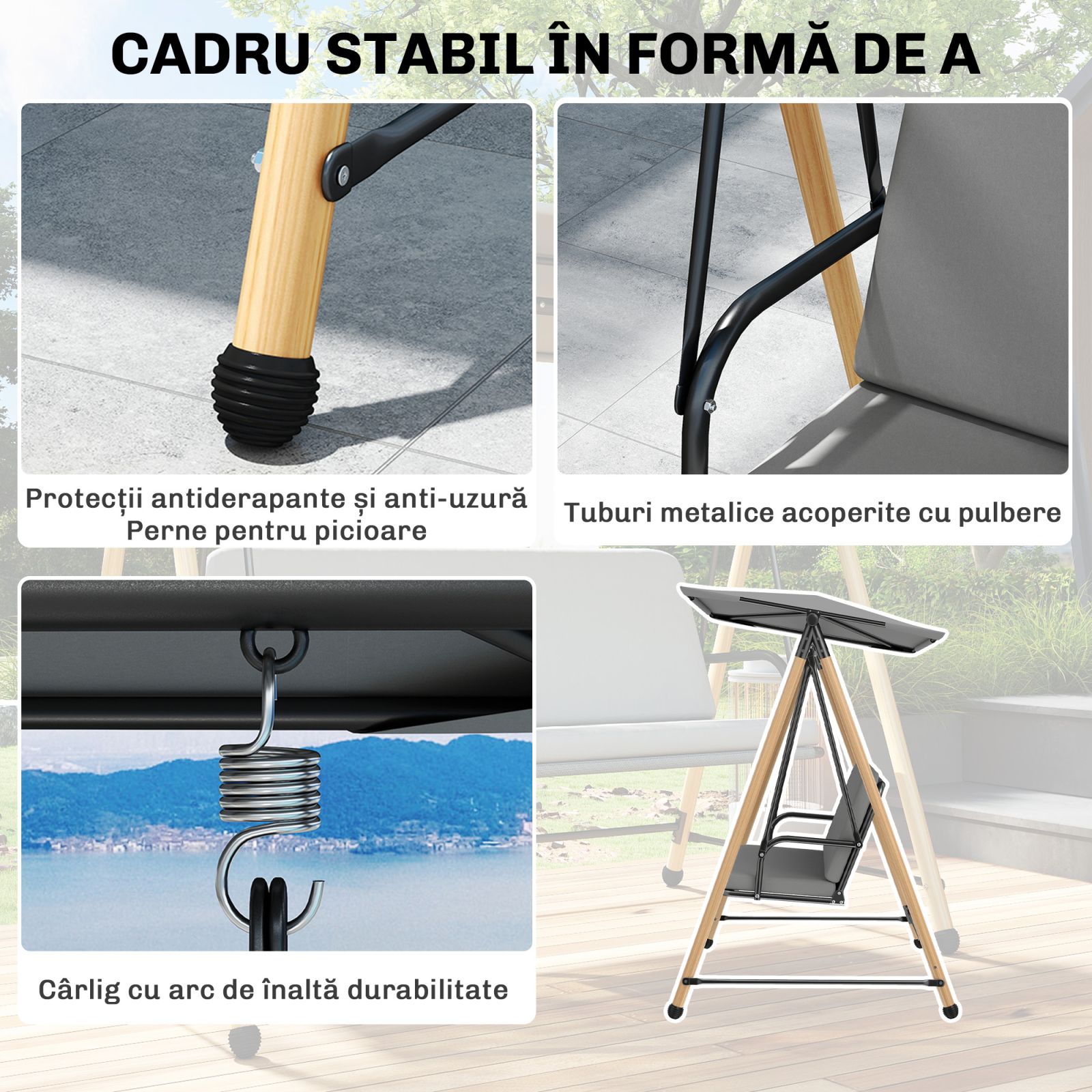 CADRU STABIL ÎN FORMĂ DE A

Protecții antiderapante și anti-uzură
Perne pentru picioare

Tuburi metalice acoperite cu pulbere

Cârlig cu arc de înaltă durabilitate