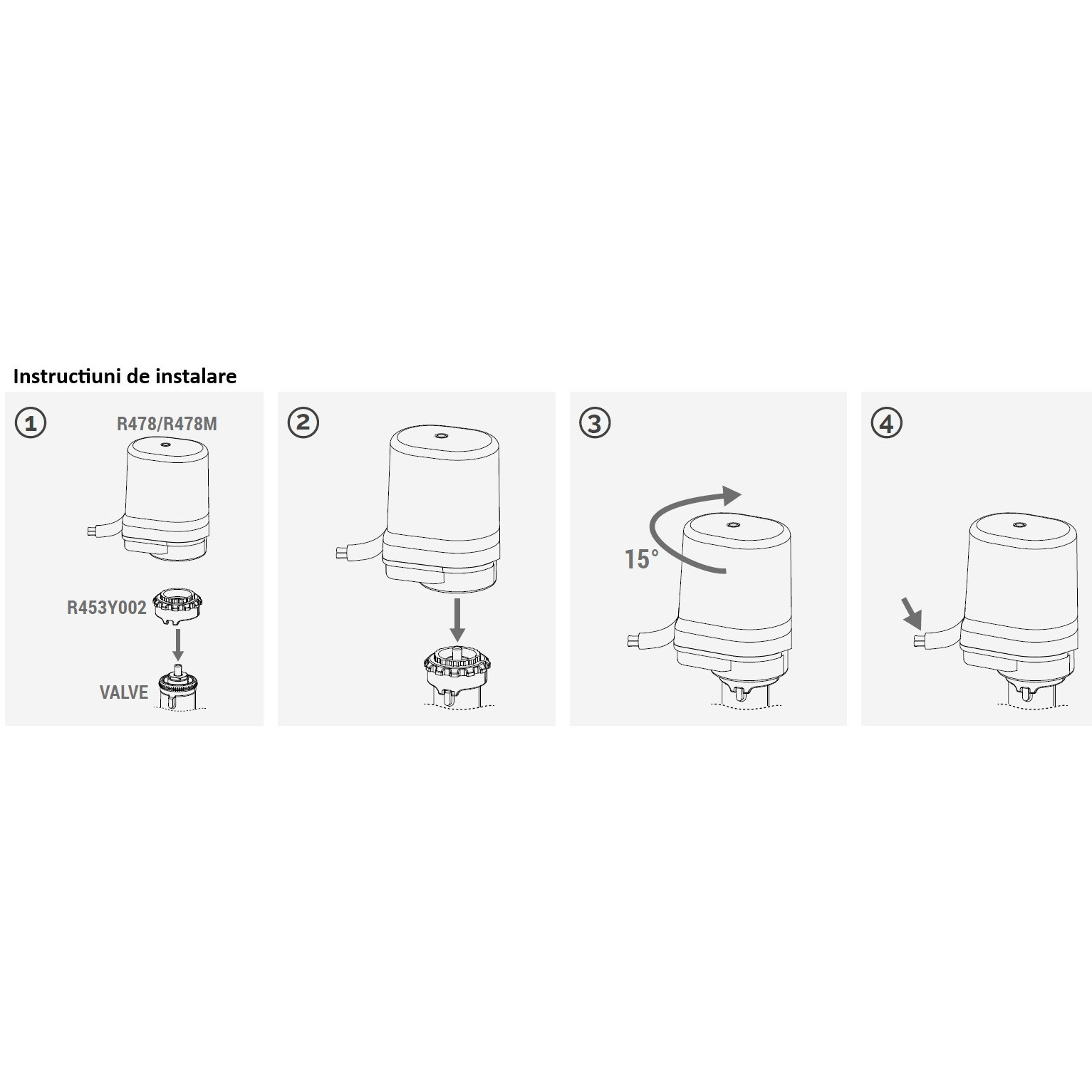 Instructiuni de instalare

1
R478/R478M
R453Y002
VALVE

2

3
15°

4