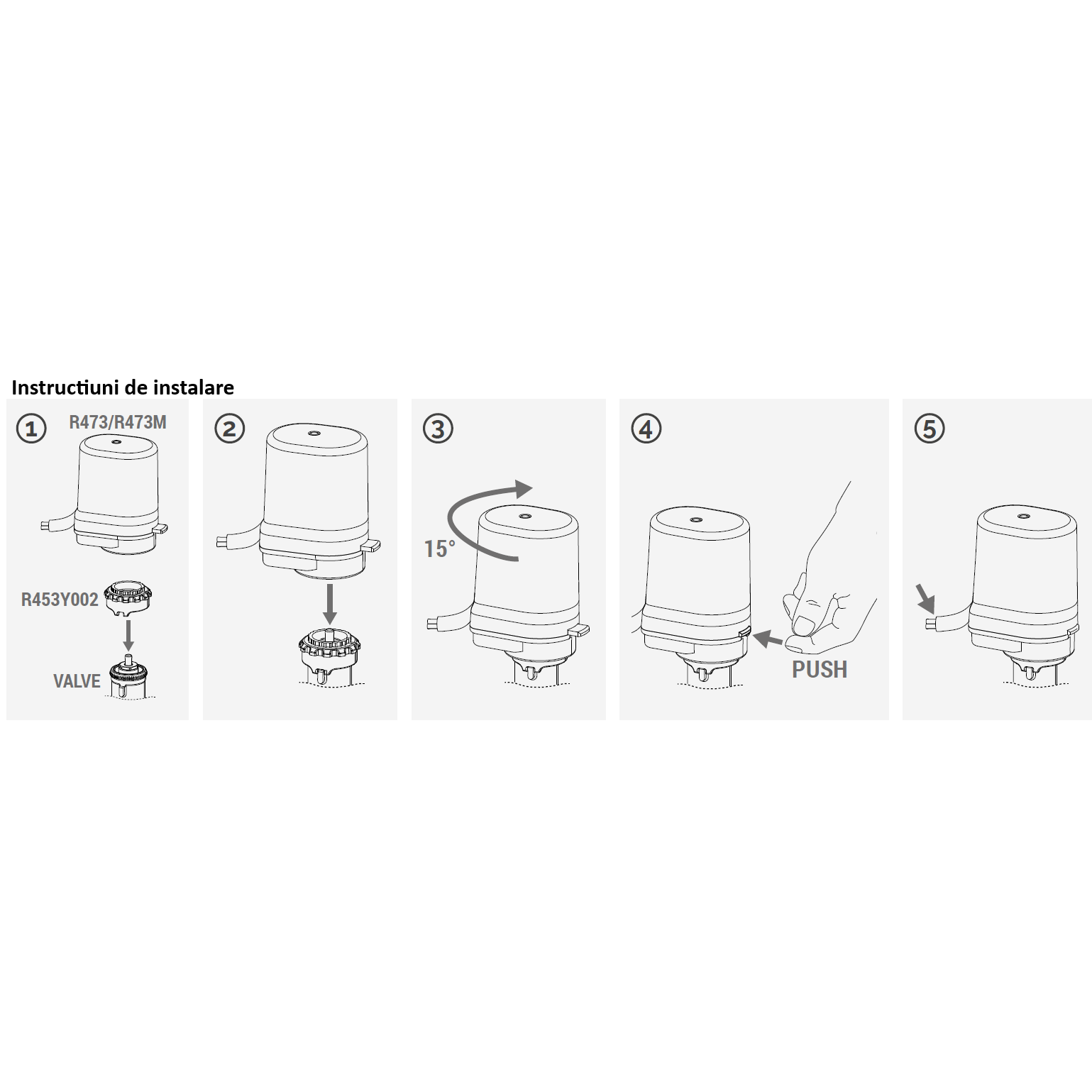 Instructiuni de instalare

1 R473/R473M

R453Y002

VALVE

2

3

15°

4

PUSH

5