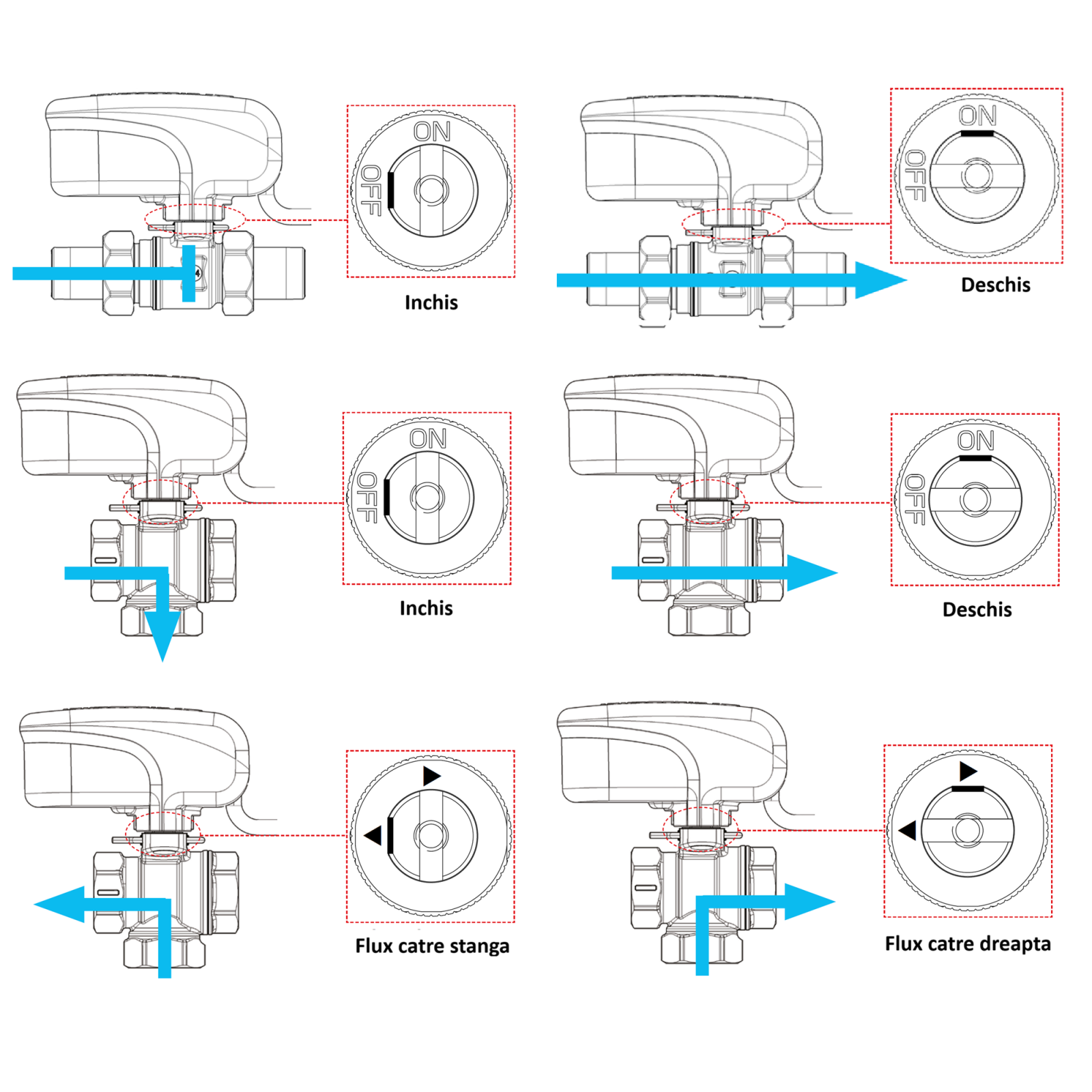 ON
OFF
Inchis

ON
OFF
Deschis

ON
OFF
Inchis

ON
OFF
Deschis

Flux catre stanga

Flux catre dreapta