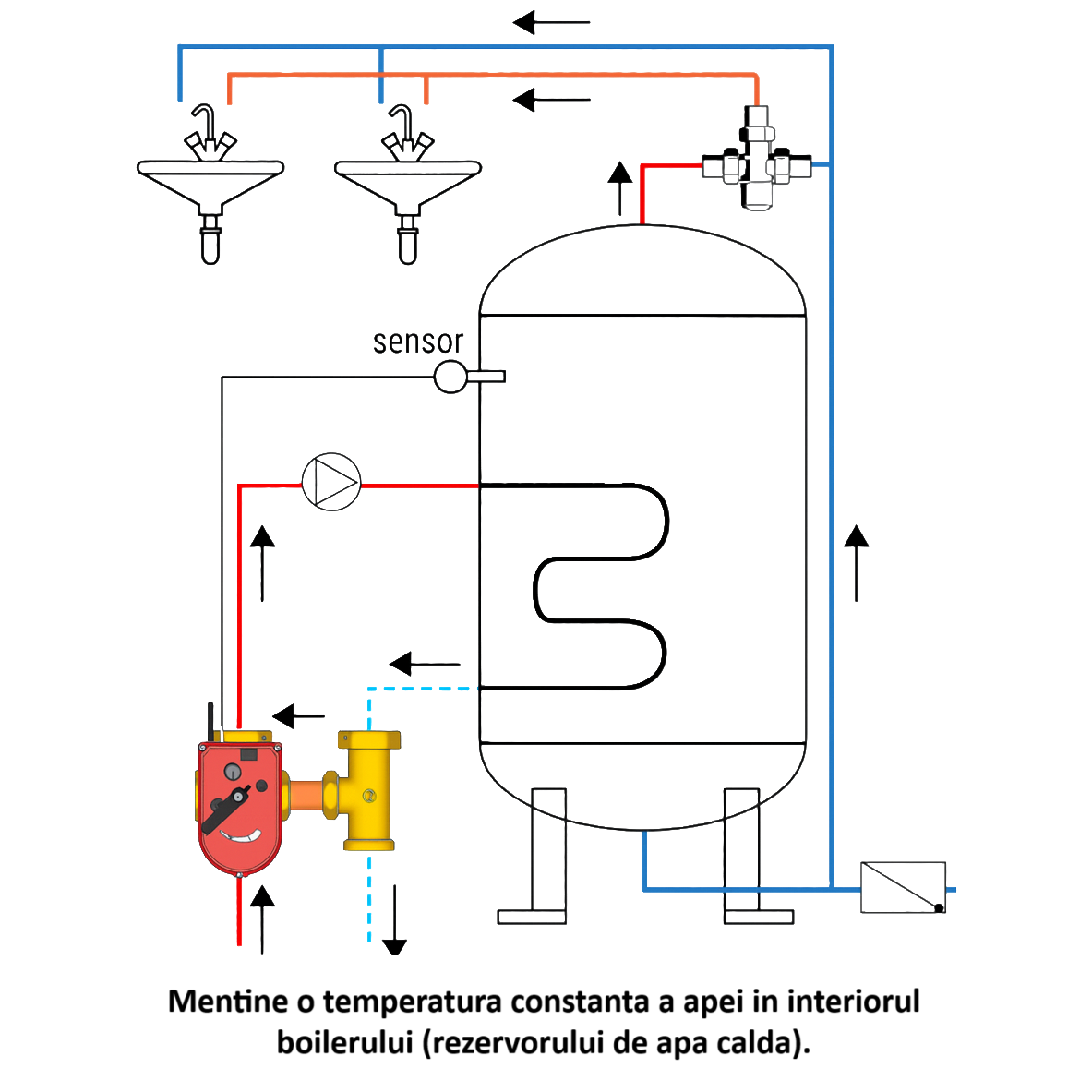 sensor

Mentine o temperatura constanta a apei in interiorul boilerului (rezervorului de apa calda).