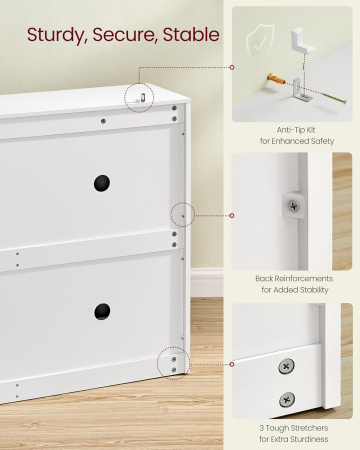 Sturdy, Secure, Stable

Anti-Tip Kit
for Enhanced Safety

Back Reinforcements
for Added Stability

3 Tough Stretchers
for Extra Sturdiness