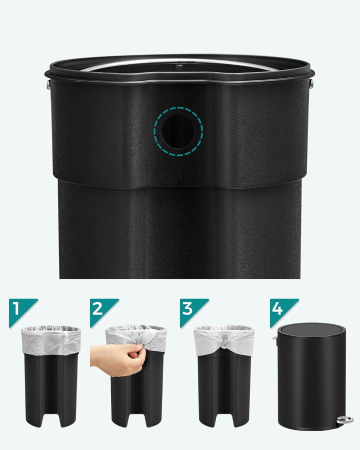 1

2

3

4