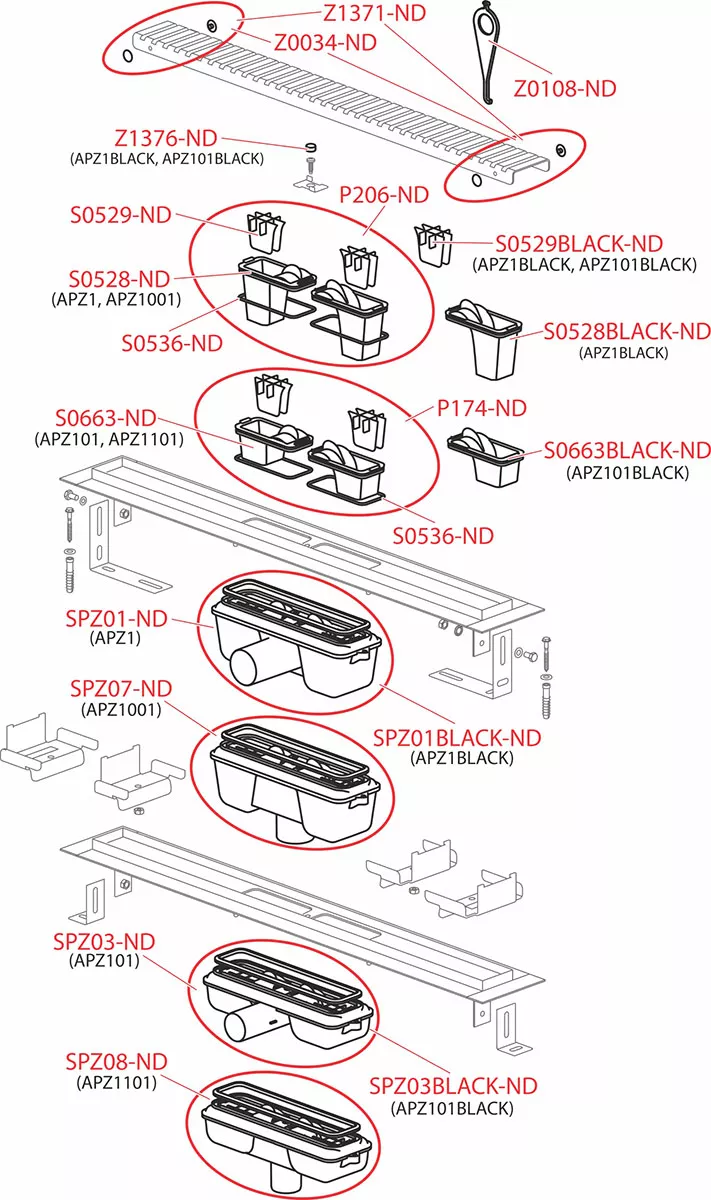 Z1371-ND
Z0034-ND
Z0108-ND
Z1376-ND
(APZ1BLACK, APZ101BLACK)
P206-ND
S0529-ND
S0529BLACK-ND
(APZ1BLACK, APZ101BLACK)
S0528-ND
(APZ1, APZ1001)
S0536-ND
S0528BLACK-ND
(APZ1BLACK)
S0663-ND
(APZ101, APZ1101)
P174-ND
S0663BLACK-ND
(APZ101BLACK)
S0536-ND
SPZ01-ND
(APZ1)
SPZ07-ND
(APZ1001)
SPZ01BLACK-ND
(APZ1BLACK)
SPZ03-ND
(APZ101)
SPZ08-ND
(APZ1101)
SPZ03BLACK-ND
(APZ101BLACK)