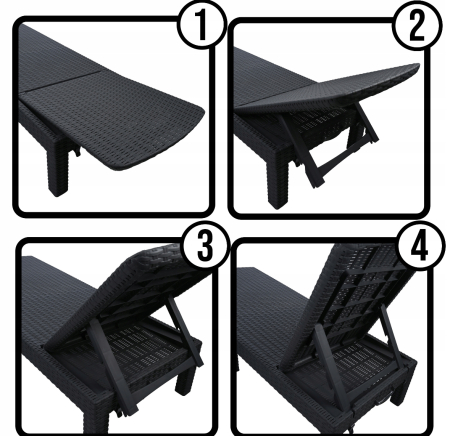 1
2
3
4