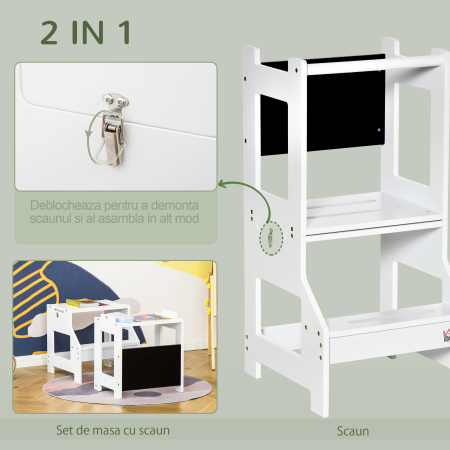 2 IN 1

Deblocheaza pentru a demonta scaunul si al asambla in alt mod

Set de masa cu scaun

Scaun