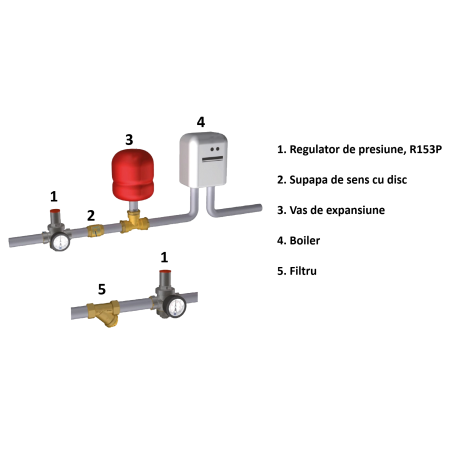 4
3
1
2
1
5

1. Regulator de presiune, R153P

2. Supapa de sens cu disc

3. Vas de expansiune

4. Boiler

5. Filtru