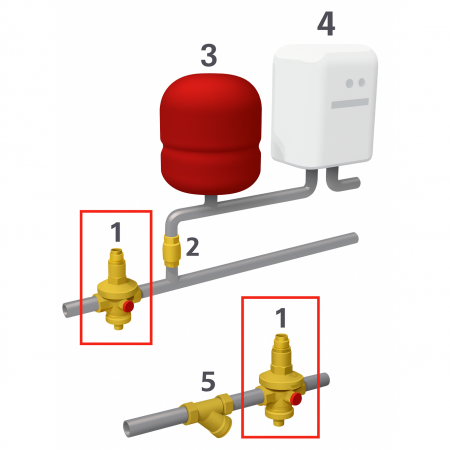 4
3
1
2
1
5