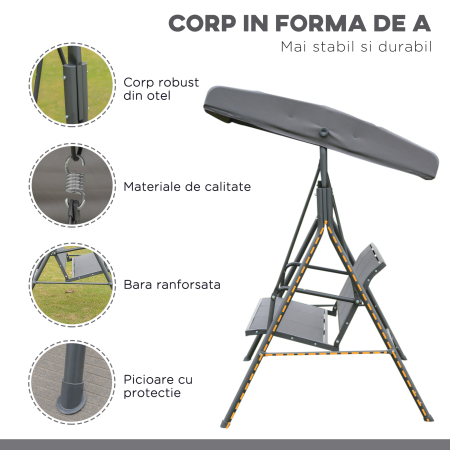 CORP IN FORMA DE A
Mai stabil si durabil

Corp robust din otel

Materiale de calitate

Bara ranforsata

Picioare cu protectie