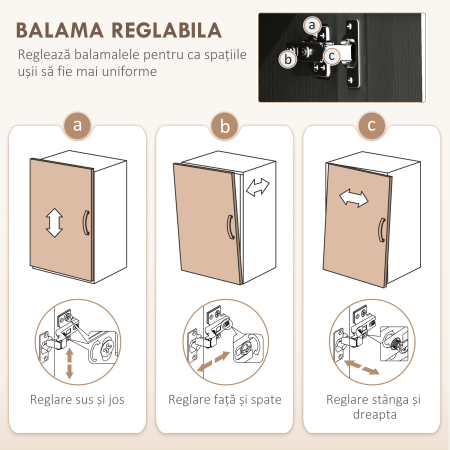 BALAMA REGLABILA

Reglează balamalele pentru ca spațiile ușii să fie mai uniforme

a

b

c

a

Reglare sus și jos

b

Reglare față și spate

c

Reglare stânga și dreapta