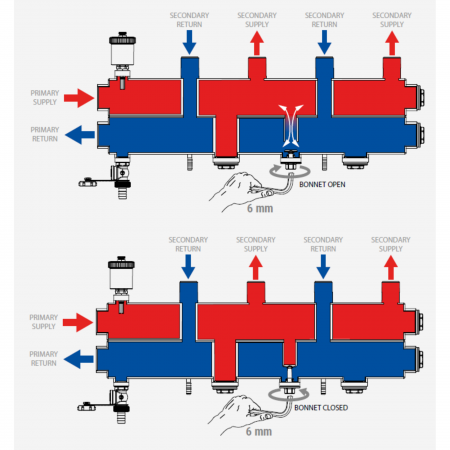 SECONDARY RETURN
SECONDARY SUPPLY
SECONDARY RETURN
SECONDARY SUPPLY
PRIMARY SUPPLY
PRIMARY RETURN
BONNET OPEN
6 mm

SECONDARY RETURN
SECONDARY SUPPLY
SECONDARY RETURN
SECONDARY SUPPLY
PRIMARY SUPPLY
PRIMARY RETURN
BONNET CLOSED
6 mm