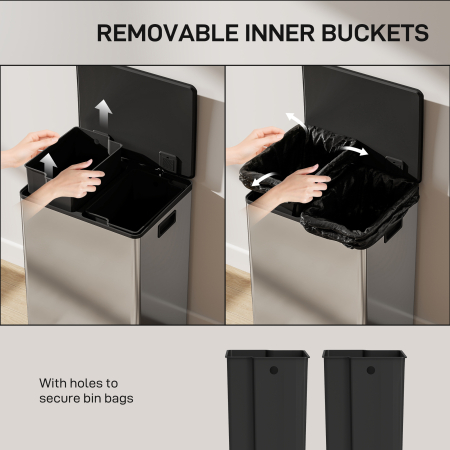 REMOVABLE INNER BUCKETS

With holes to secure bin bags