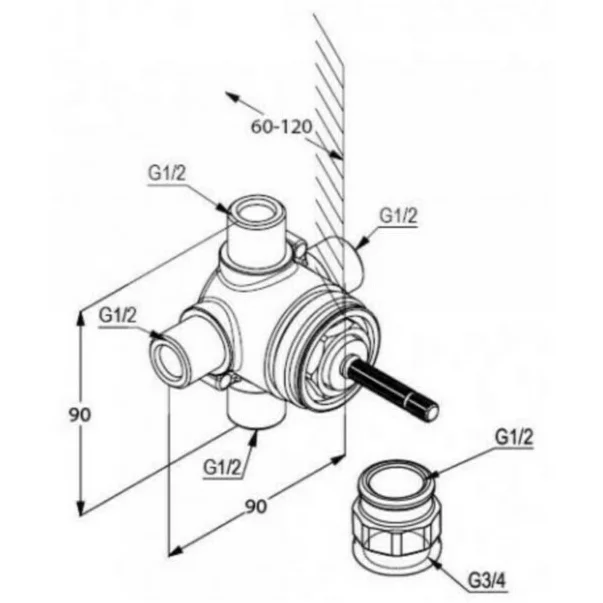 60-120
G1/2
G1/2
G1/2
90
G1/2
90
G1/2
G3/4