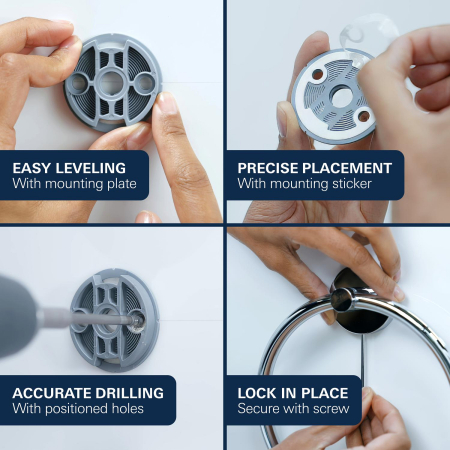 EASY LEVELING
With mounting plate

PRECISE PLACEMENT
With mounting sticker

ACCURATE DRILLING
With positioned holes

LOCK IN PLACE
Secure with screw