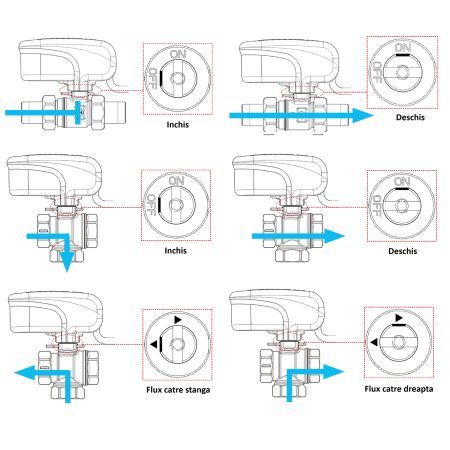 ON
OFF
Inchis

ON
OFF
Deschis

ON
OFF
Inchis

ON
OFF
Deschis

Flux catre stanga

Flux catre dreapta