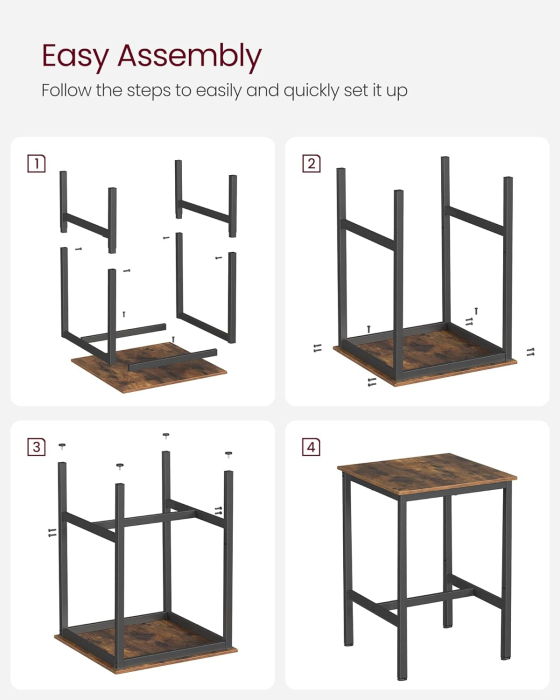 Easy Assembly

Follow the steps to easily and quickly set it up

1

2

3

4