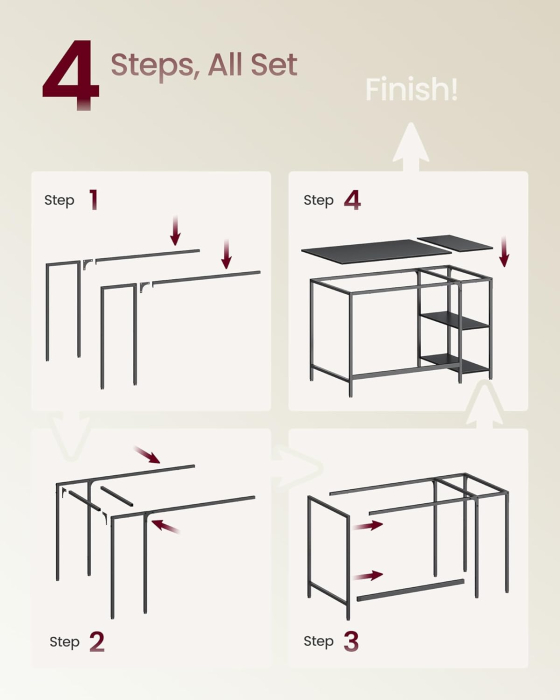 4 Steps, All Set

Finish!

Step 1

Step 4

Step 2

Step 3