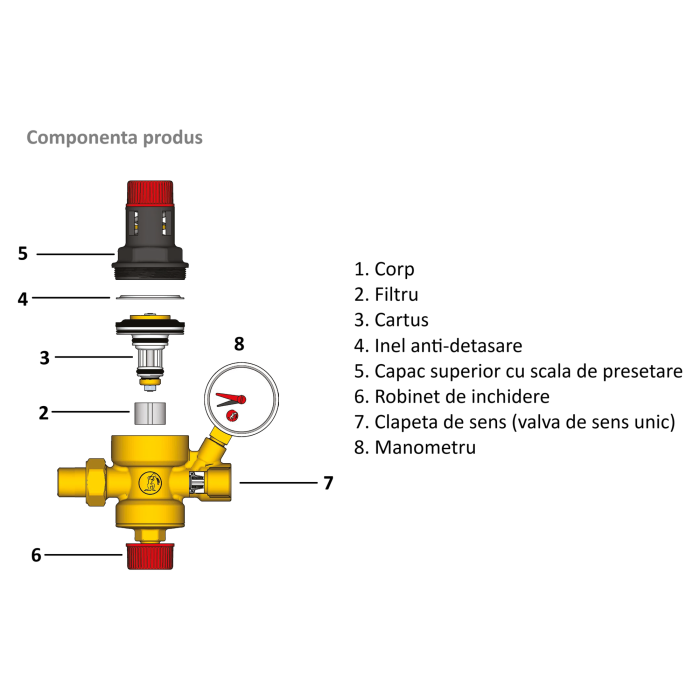 Componenta produs

5

4

3

8

2

7

6

1. Corp
2. Filtru
3. Cartus
4. Inel anti-detasare
5. Capac superior cu scala de presetare
6. Robinet de inchidere
7. Clapeta de sens (valva de sens unic)
8. Manometru