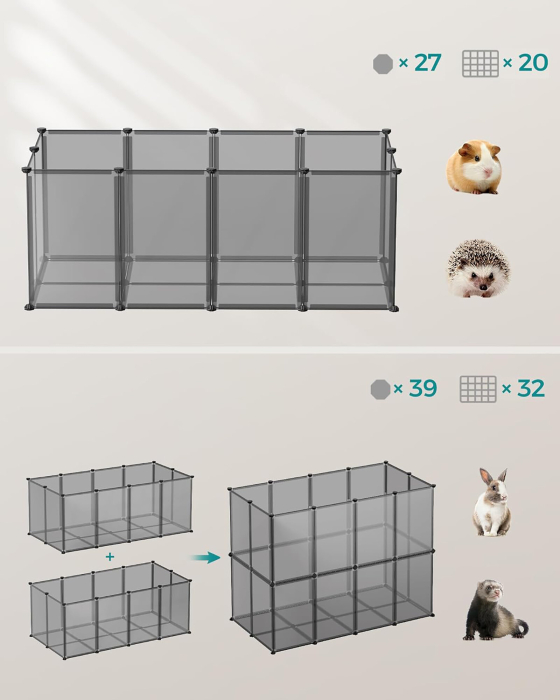 × 27 × 20

× 39 × 32

+