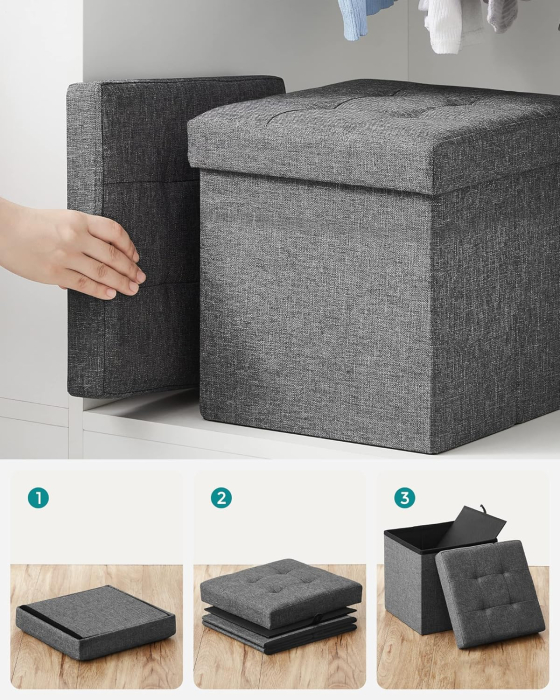 1

2

3