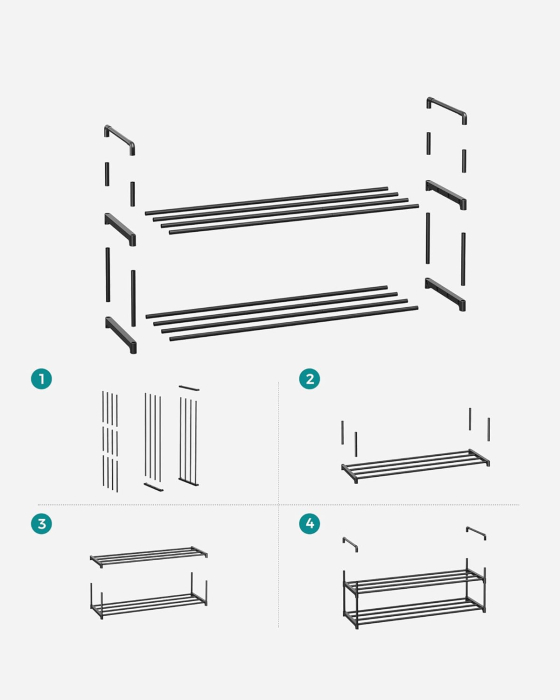 1

2

3

4