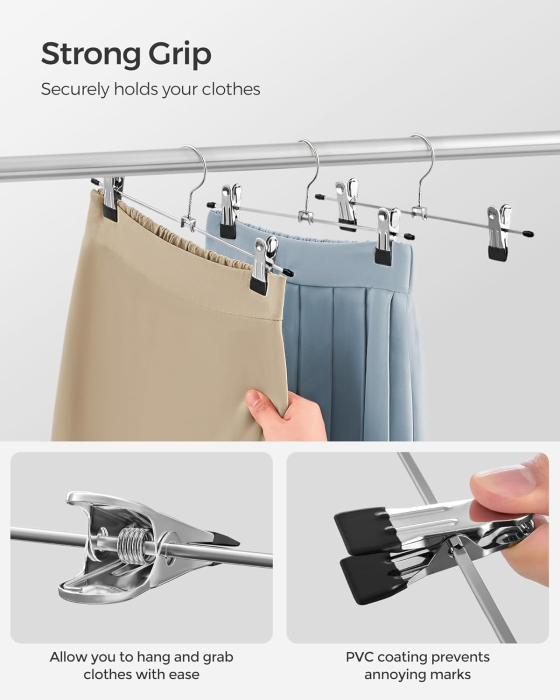 Strong Grip

Securely holds your clothes

Allow you to hang and grab clothes with ease

PVC coating prevents annoying marks