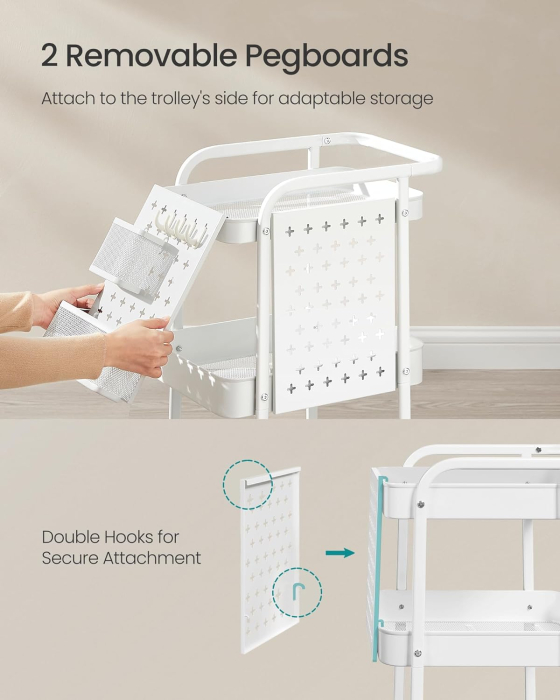 2 Removable Pegboards

Attach to the trolley's side for adaptable storage

Double Hooks for Secure Attachment