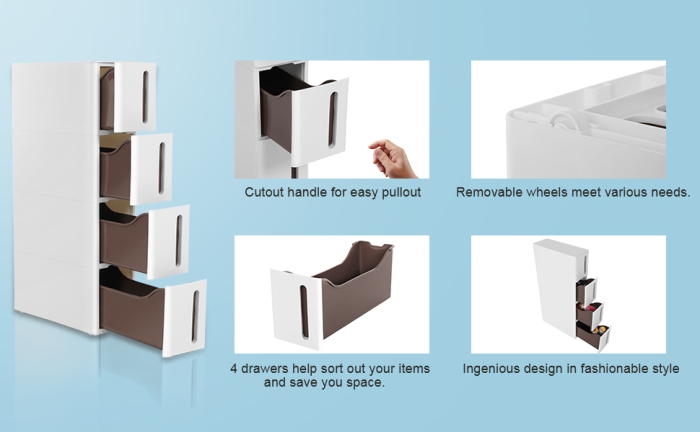 Cutout handle for easy pullout

Removable wheels meet various needs.

4 drawers help sort out your items and save you space.

Ingenious design in fashionable style