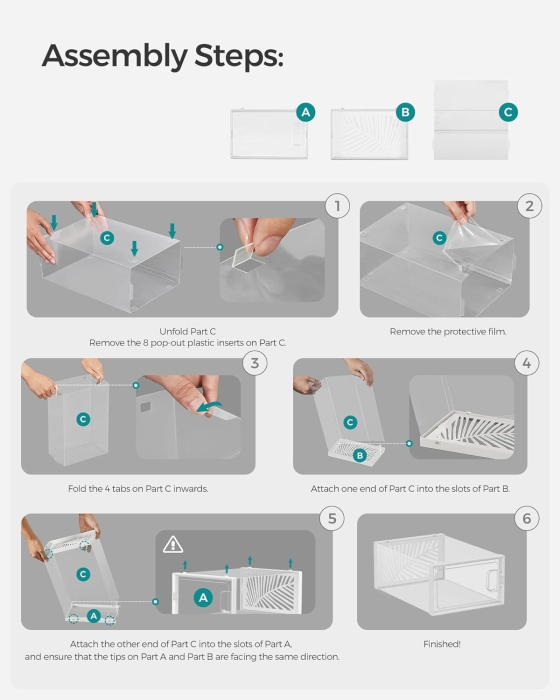 Assembly Steps:

A B C

1
C
Unfold Part C
Remove the 8 pop-out plastic inserts on Part C.

2
C
Remove the protective film.

3
C
Fold the 4 tabs on Part C inwards.

4
C
B
Attach one end of Part C into the slots of Part B.

5
C
A
A
Attach the other end of Part C into the slots of Part A, and ensure that the tips on Part A and Part B are facing the same direction.

6
Finished!