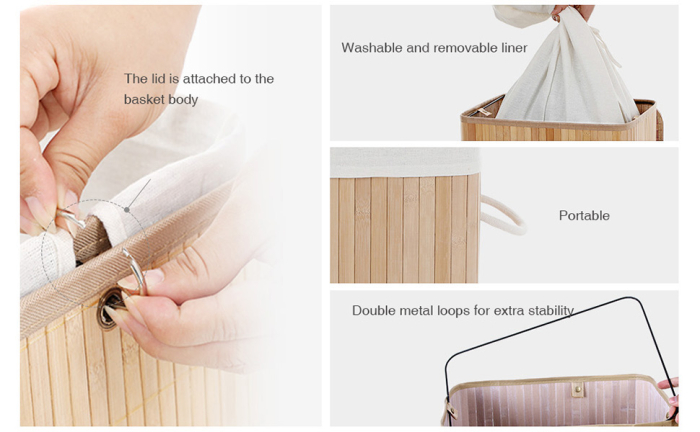 The lid is attached to the basket body

Washable and removable liner

Portable

Double metal loops for extra stability