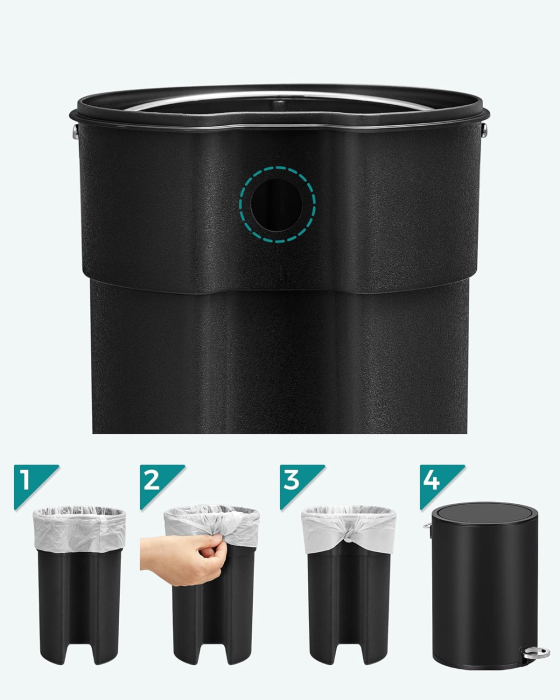 1

2

3

4