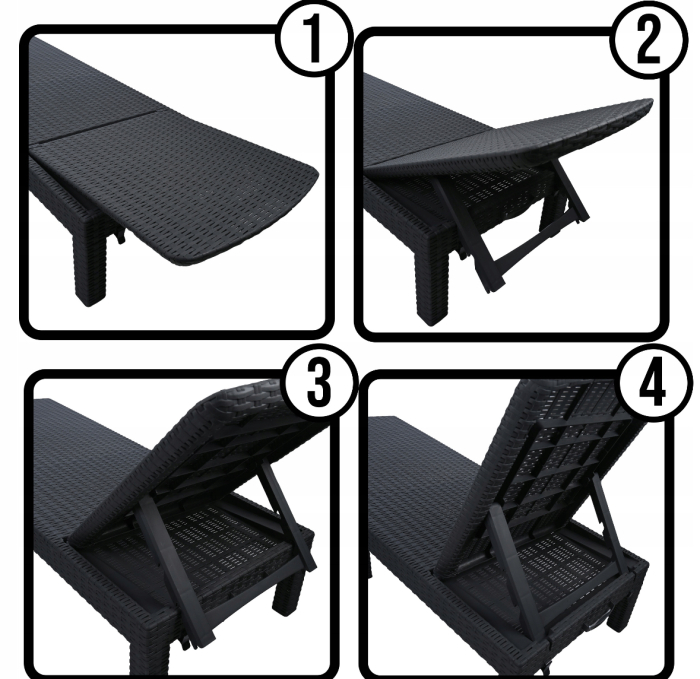 1
2
3
4