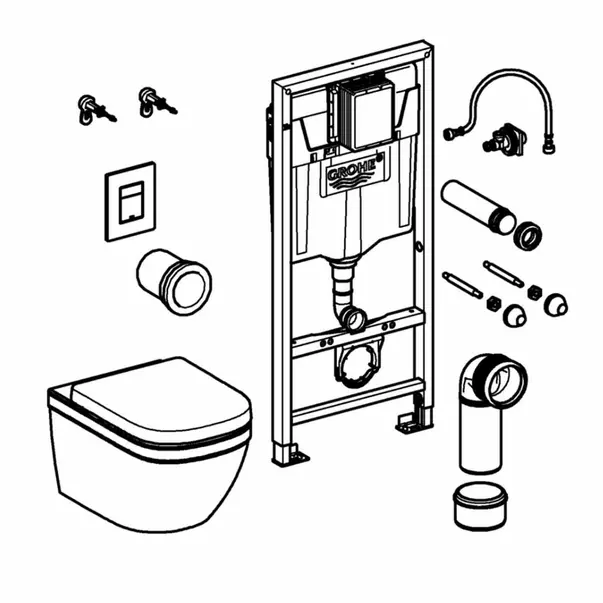 GROHE®