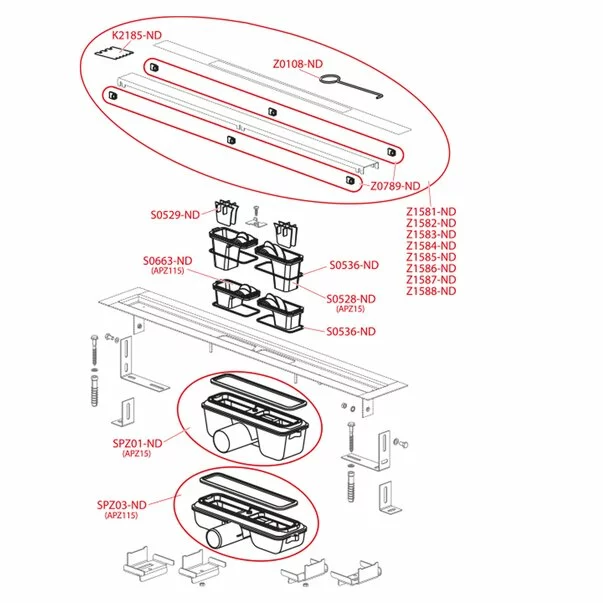 K2185-ND
Z0108-ND
Z0789-ND
Z1581-ND
Z1582-ND
Z1583-ND
Z1584-ND
Z1585-ND
Z1586-ND
Z1587-ND
Z1588-ND
S0529-ND
S0663-ND
(APZ115)
S0536-ND
S0528-ND
(APZ15)
S0536-ND
SPZ01-ND
(APZ15)
SPZ03-ND
(APZ115)