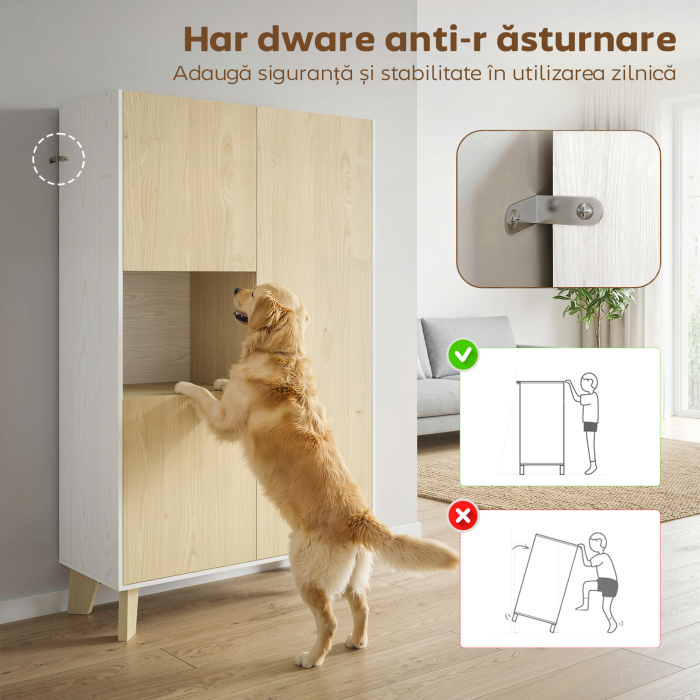 Har dware anti-r ăsturnare
Adaugă siguranță și stabilitate în utilizarea zilnică