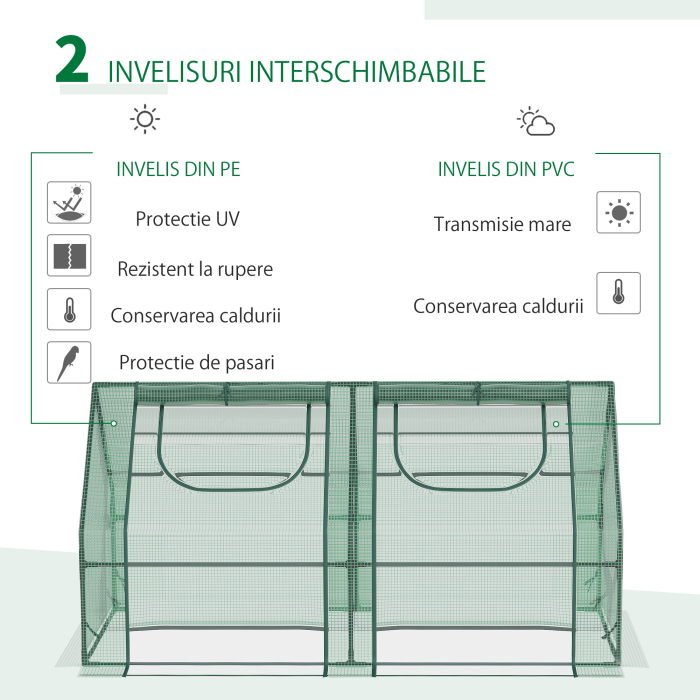 2 INVELISURI INTERSCHIMBABILE

INVELIS DIN PE

Protectie UV

Rezistent la rupere

Conservarea caldurii

Protectie de pasari

INVELIS DIN PVC

Transmisie mare

Conservarea caldurii