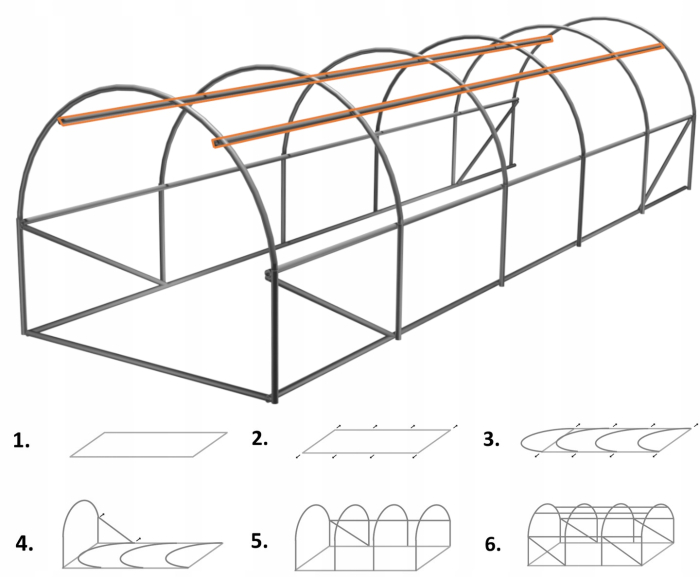 1.

2.

3.

4.

5.

6.