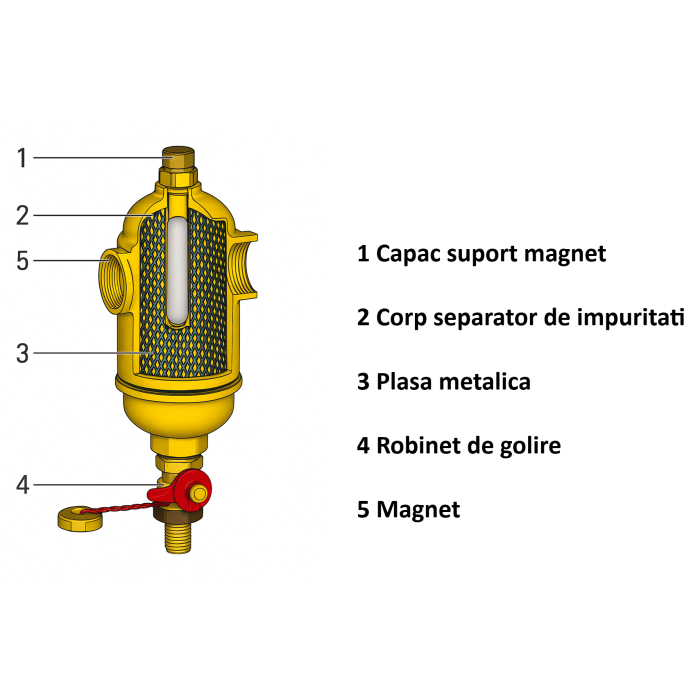 1
2
5
3
4

1 Capac suport magnet

2 Corp separator de impuritati

3 Plasa metalica

4 Robinet de golire

5 Magnet