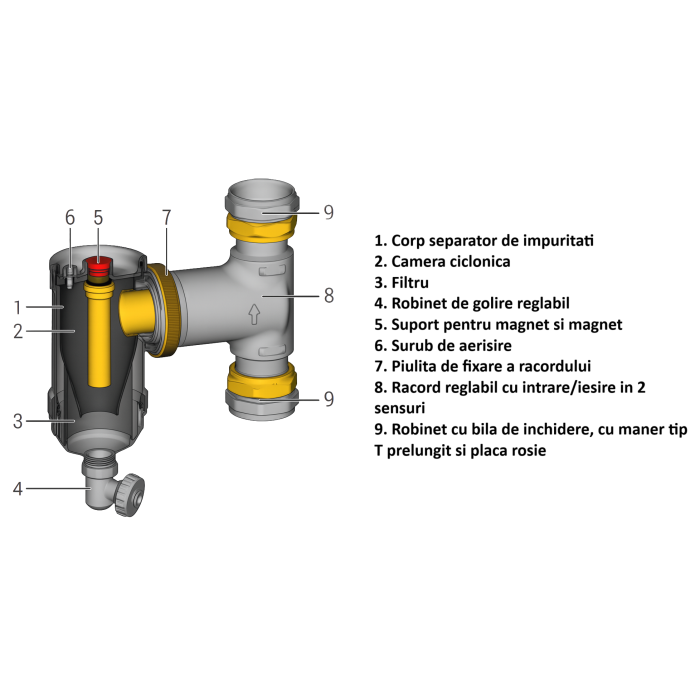 6 5 7 9

1
2

8

3

9

4

1. Corp separator de impuritati
2. Camera ciclonica
3. Filtru
4. Robinet de golire reglabil
5. Suport pentru magnet si magnet
6. Surub de aerisire
7. Piulita de fixare a racordului
8. Racord reglabil cu intrare/iesire in 2 sensuri
9. Robinet cu bila de inchidere, cu maner tip T prelungit si placa rosie