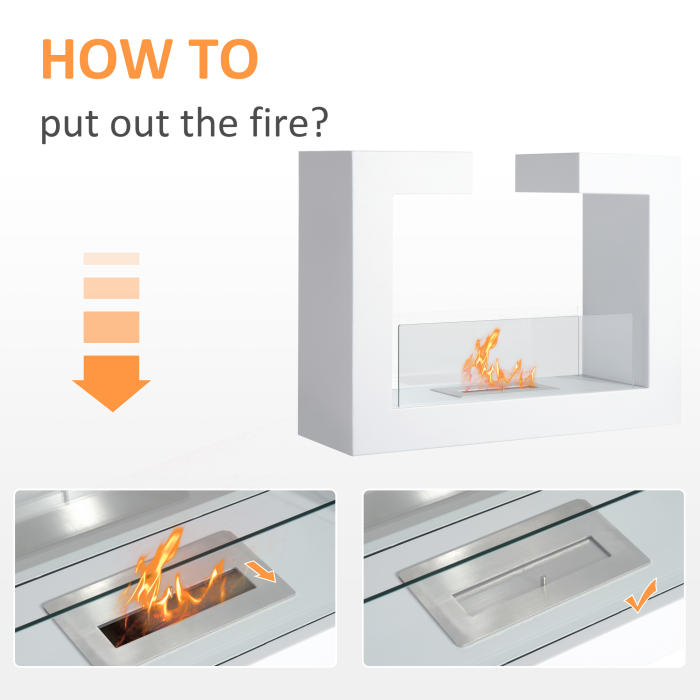 HOW TO
put out the fire?